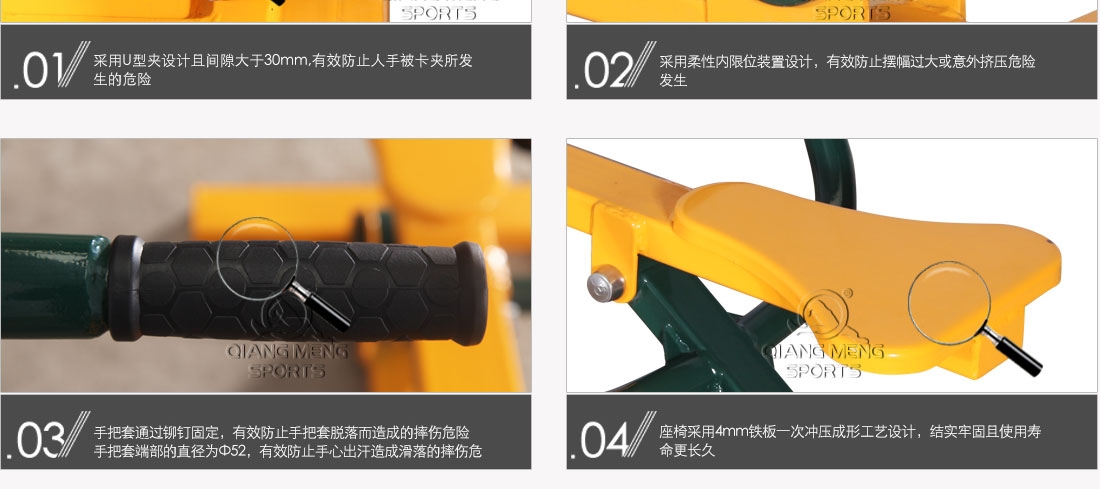 SPORTS

SPORTS

.01 采用U型夹设计且间隙大于30mm,有效防止人手被卡夹所发生的危险

.02 采用柔性内限位装置设计，有效防止摆幅过大或意外挤压危险发生

QIANG MENG
SPORTS

QIANG MENG
SPORTS

.03 手把套通过铆钉固定，有效防止手把套脱落而造成的摔伤危险
手把套端部的直径为Φ52，有效防止手心出汗造成滑落的摔伤危

.04 座椅采用4mm铁板一次冲压成形工艺设计，结实牢固且使用寿命更长久